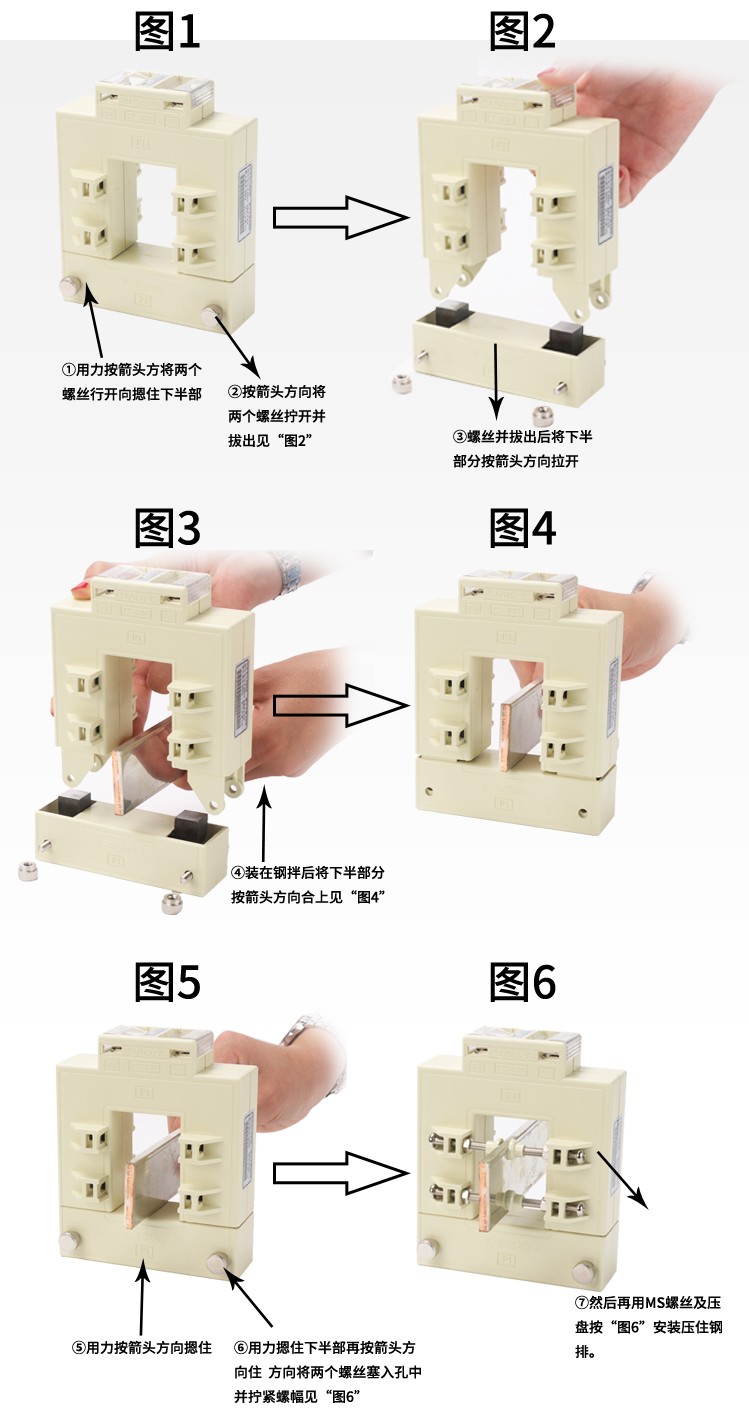 图1

图2

①用力按箭头方将两个螺丝行开向摁住下半部

②按箭头方向将两个螺丝拧开并拔出见“图2”

③螺丝并拔出后将下半部分按箭头方向拉开

图3

图4

④装在钢拌后将下半部分按箭头方向合上见“图4”

图5

图6

⑤用力按箭头方向摁住

⑥用力摁住下半部再按箭头方向住 方向将两个螺丝塞入孔中并拧紧螺幅见“图6”

⑦然后再用MS螺丝及压盘按“图6”安装压住钢排。