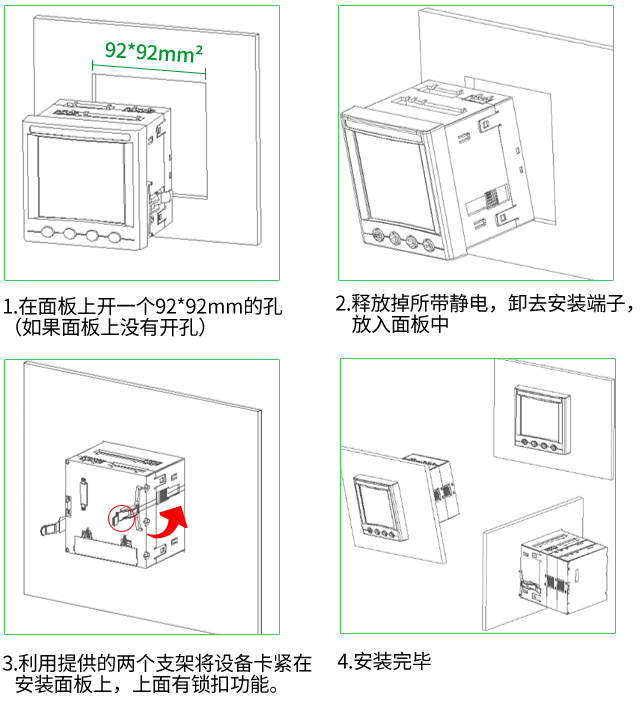 92*92mm²

1.在面板上开一个92*92mm的孔（如果面板上没有开孔）

2.释放掉所带静电，卸去安装端子，放入面板中

3.利用提供的两个支架将设备卡紧在安装面板上，上面有锁扣功能。

4.安装完毕